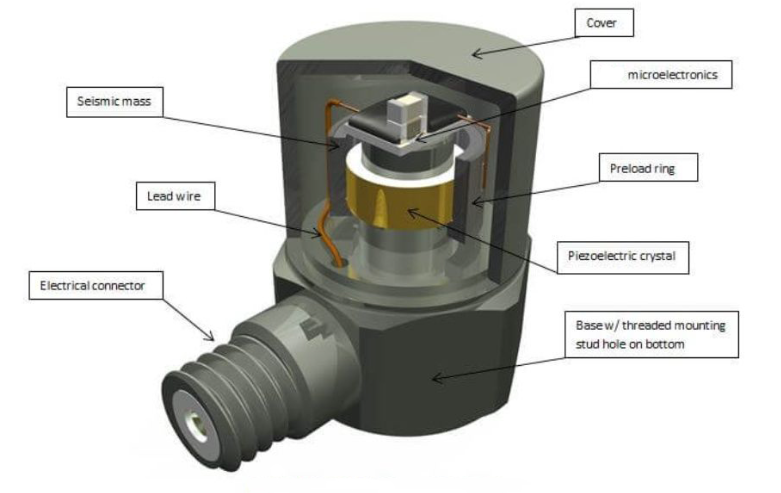 Cover

microelectronics

Seismic mass

Preload ring

Lead wire

Piezoelectric crystal

Electrical connector

Base w/ threaded mounting stud hole on bottom